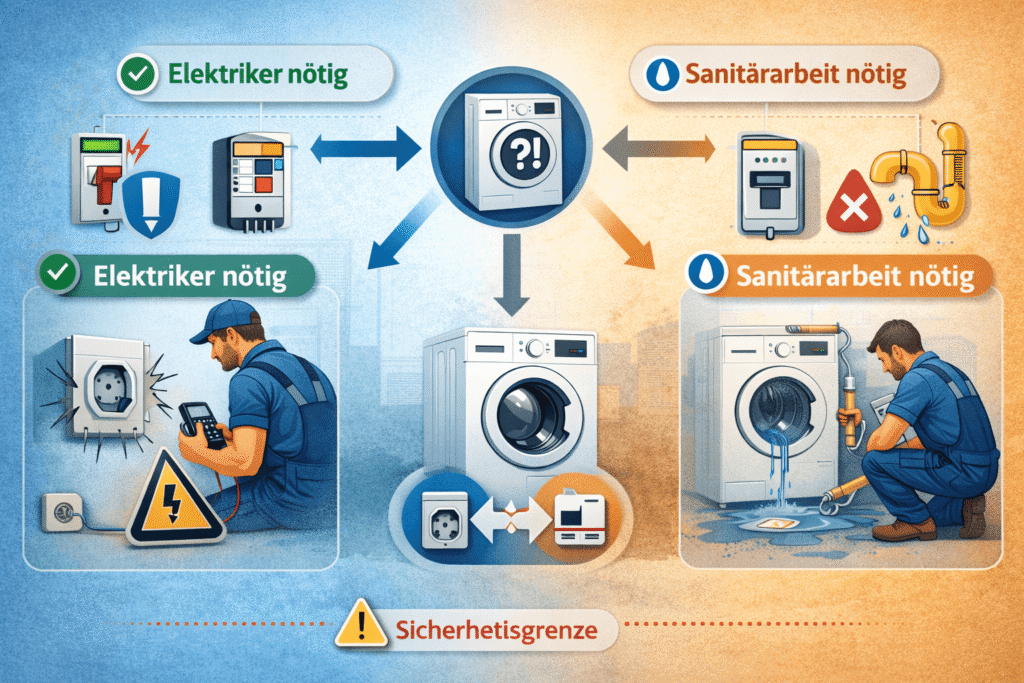 Elektriker nötig

Sanitärarbeit nötig

?!

Elektriker nötig

Sanitärarbeit nötig

Sicherhetisgrenze