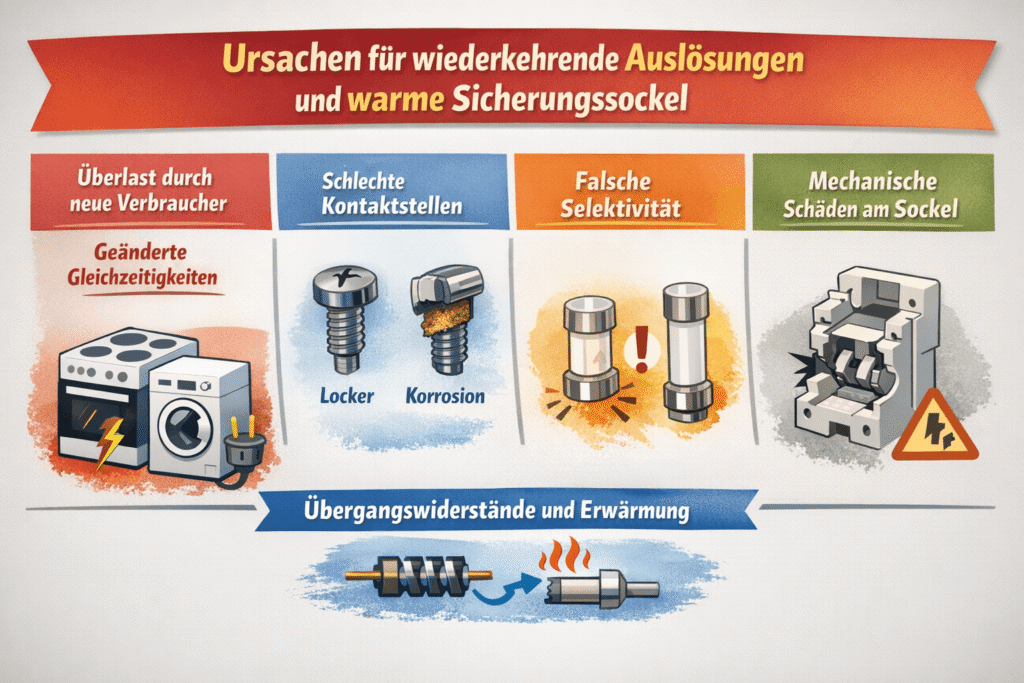 Ursachen für wiederkehrende Auslösungen und warme Sicherungssockel

Überlast durch neue Verbraucher

Geänderte Gleichzeitigkeiten

Schlechte Kontaktstellen

Locker

Korrosion

Falsche Selektivität

Mechanische Schäden am Sockel

Übergangswiderstände und Erwärmung